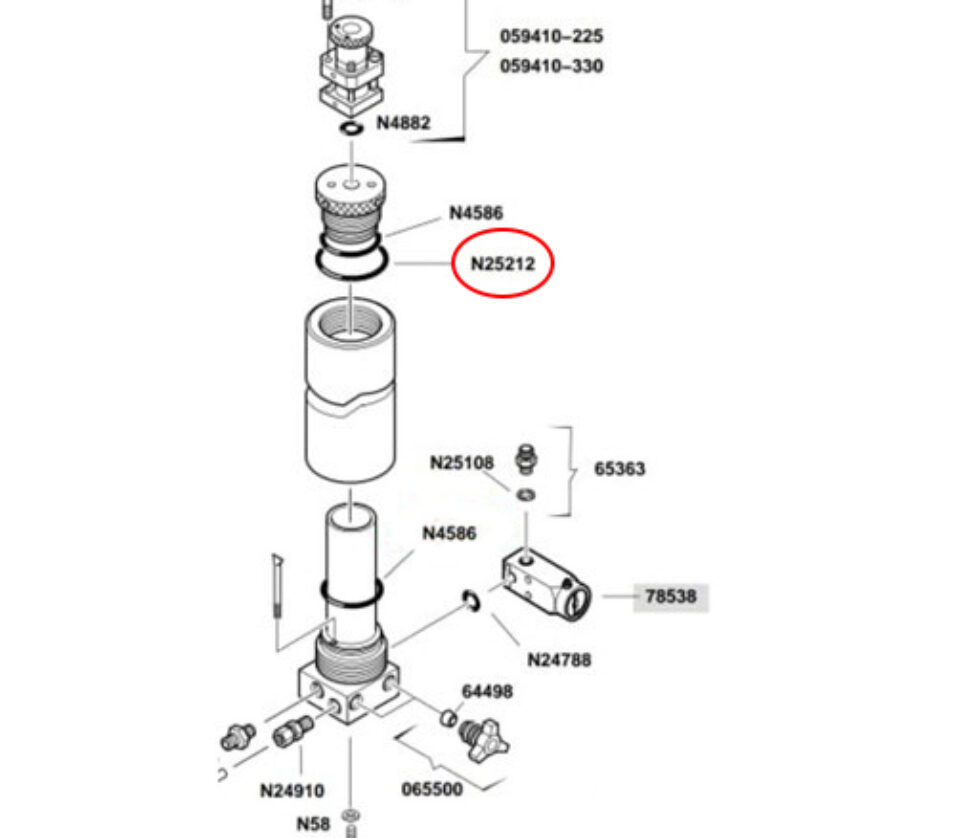 059410–225
059410–330
N4882
N4586
N25212
N25108
65363
N4586
78538
N24788
64498
N24910
065500
N58