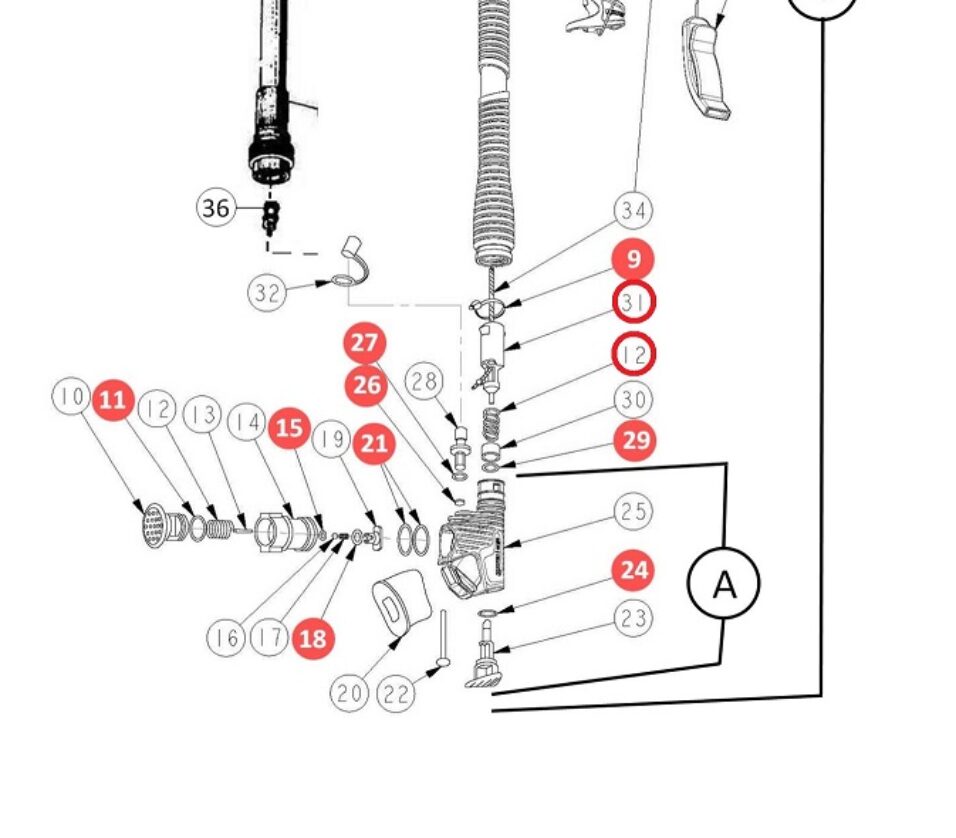 36
34
9
32
31
27
12
26
28
30
10
11
12
13
14
15
19
21
29
25
24
A
23
16
17
18
20
22