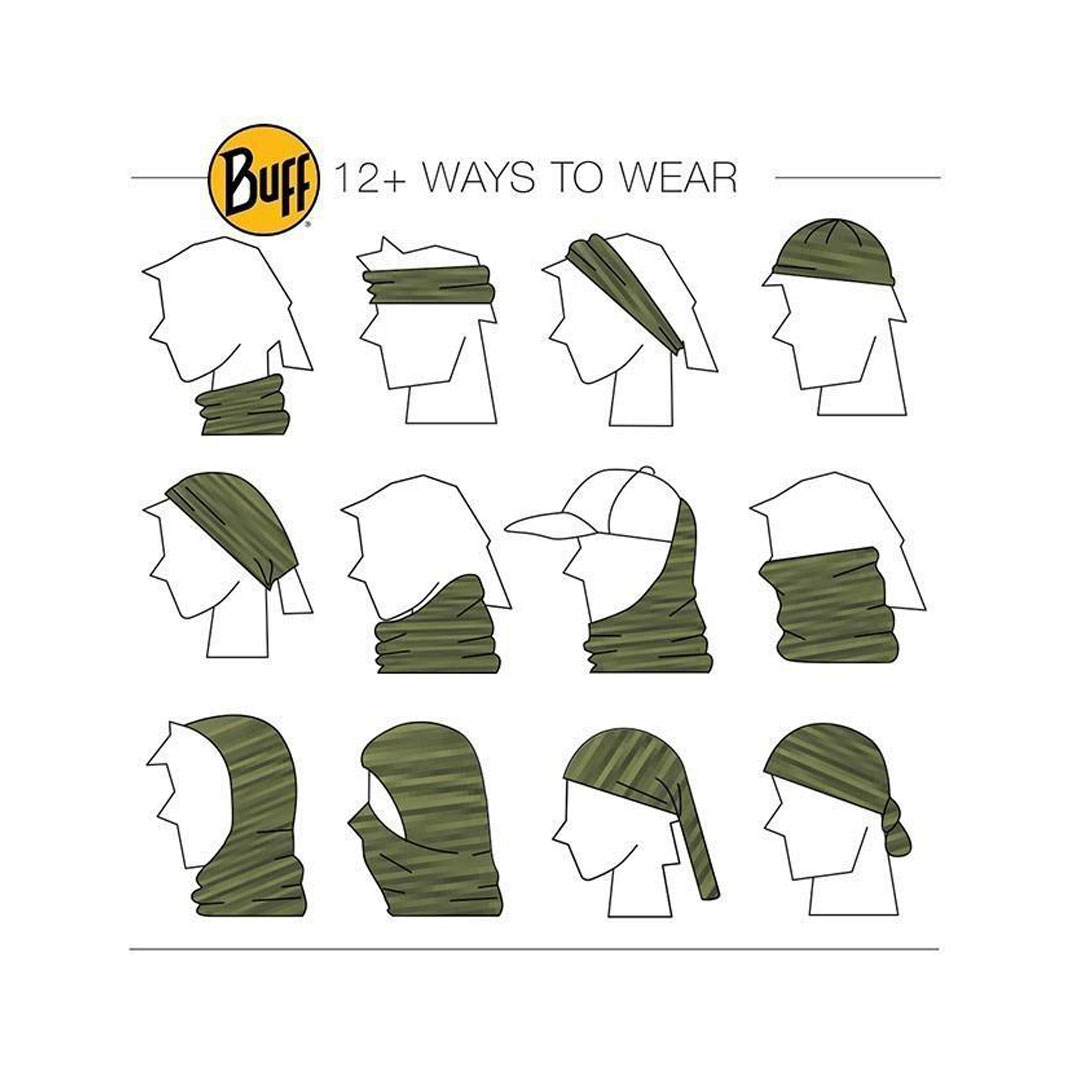 BUFF® 12+ WAYS TO WEAR