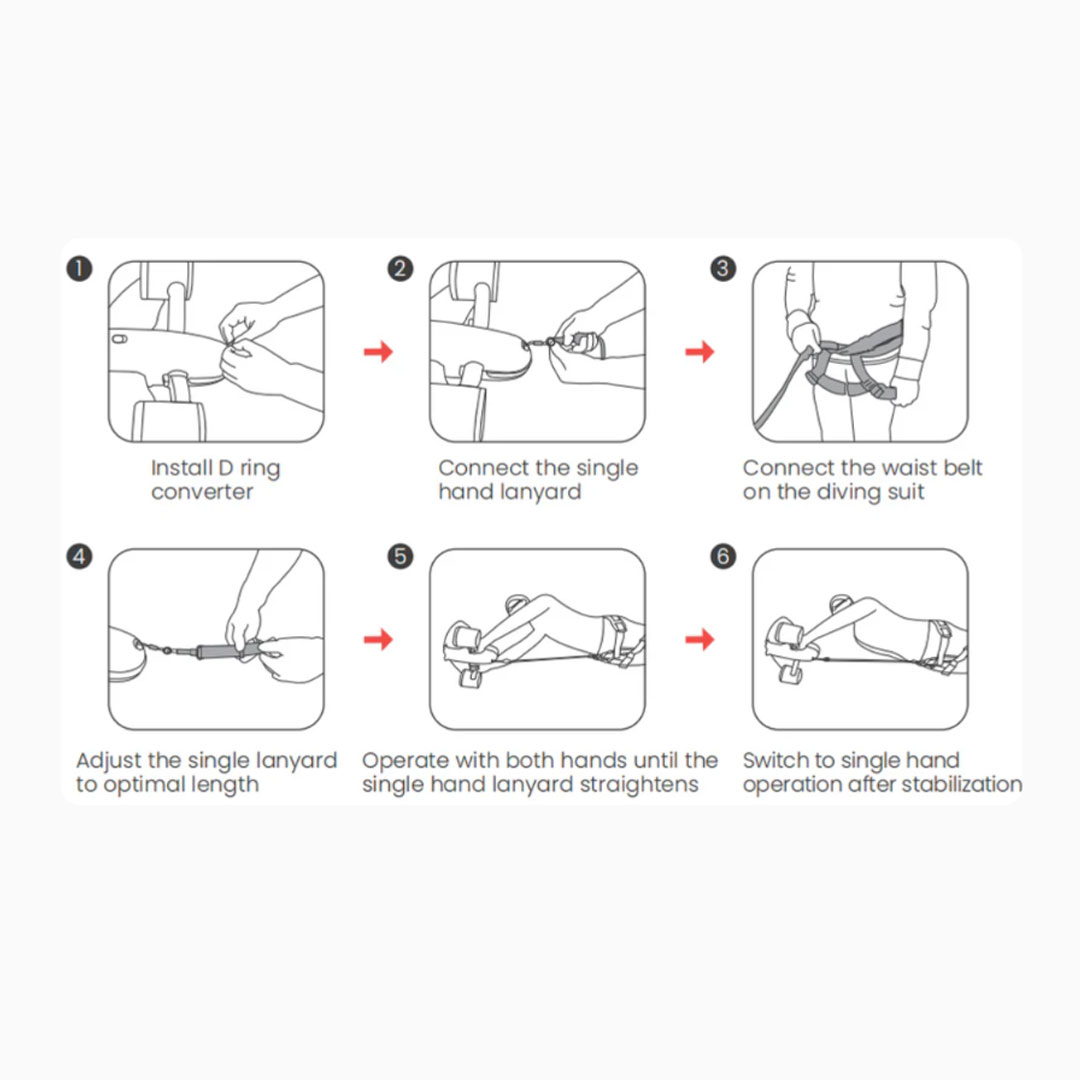 1
Install D ring converter

2
Connect the single hand lanyard

3
Connect the waist belt on the diving suit

4
Adjust the single lanyard to optimal length

5
Operate with both hands until the single hand lanyard straightens

6
Switch to single hand operation after stabilization